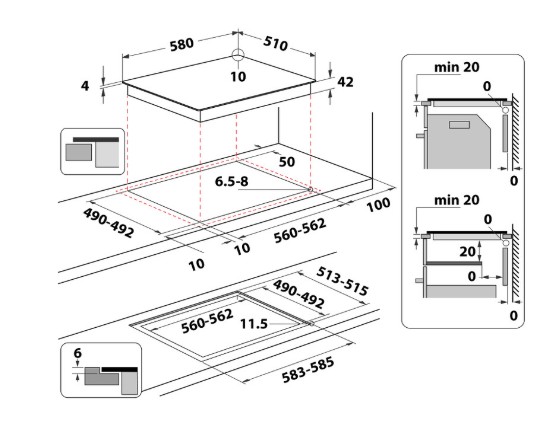 580
510
10
4
42
50
6.5-8
100
490-492
560-562
10
10
513-515
490-492
560-562
11.5
583-585
6
min 20
0
0
min 20
0
20
0
0